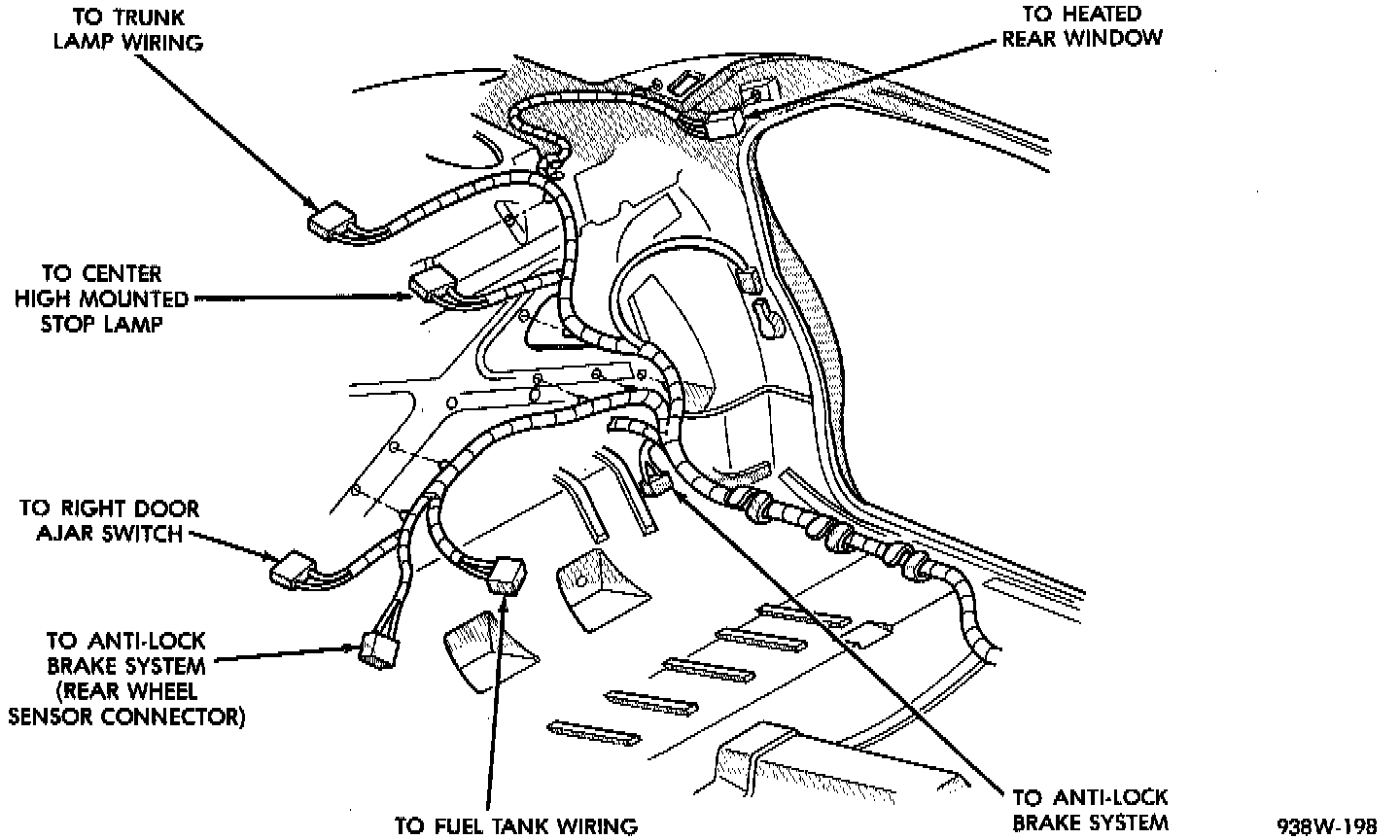 TO TRUNK LAMP WIRING

TO HEATED REAR WINDOW

TO CENTER HIGH MOUNTED STOP LAMP

TO RIGHT DOOR AJAR SWITCH

TO ANTI-LOCK BRAKE SYSTEM (REAR WHEEL SENSOR CONNECTOR)

TO FUEL TANK WIRING

TO ANTI-LOCK BRAKE SYSTEM

938W-198