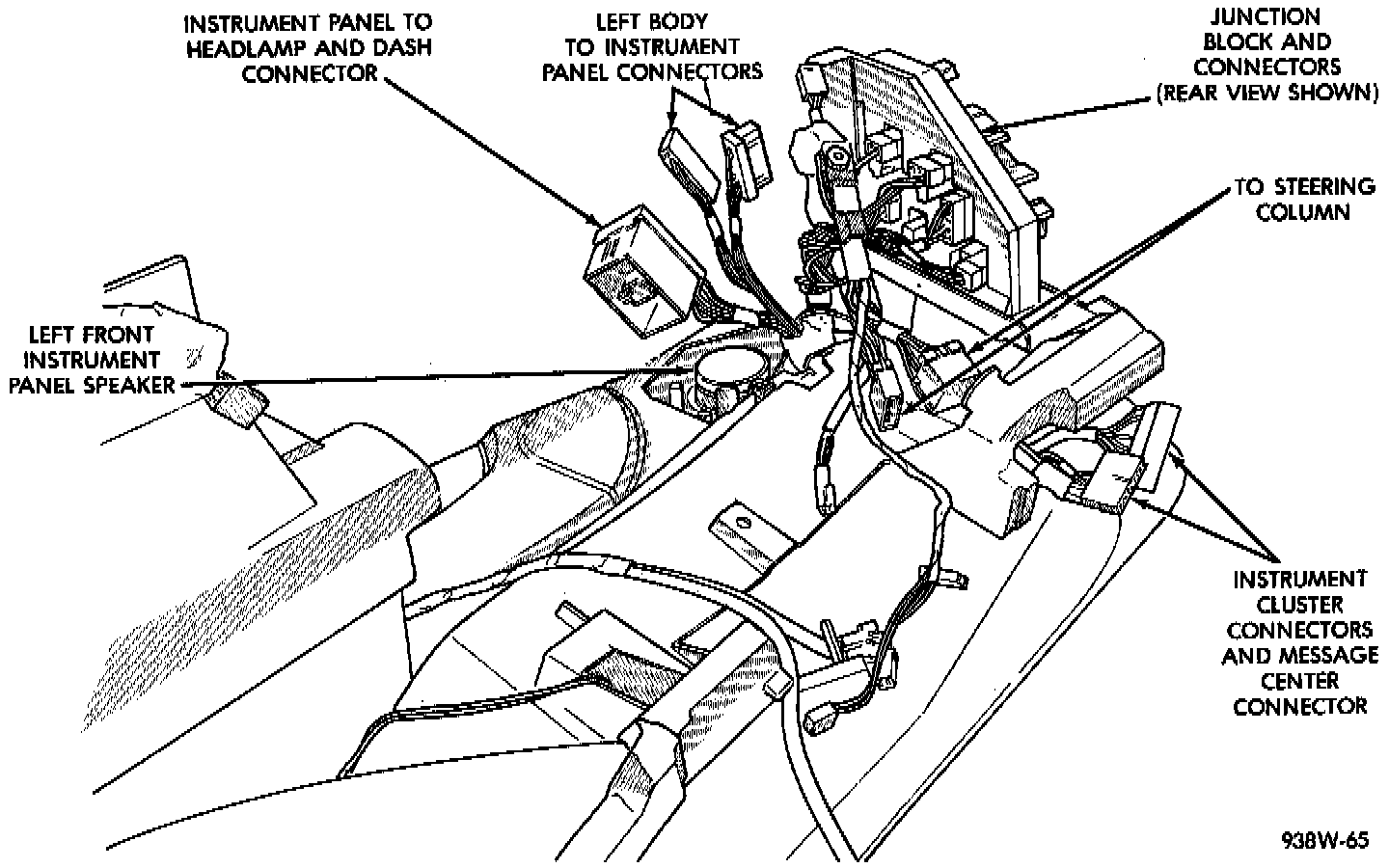 INSTRUMENT PANEL TO HEADLAMP AND DASH CONNECTOR

LEFT BODY TO INSTRUMENT PANEL CONNECTORS

JUNCTION BLOCK AND CONNECTORS (REAR VIEW SHOWN)

TO STEERING COLUMN

LEFT FRONT INSTRUMENT PANEL SPEAKER

INSTRUMENT CLUSTER CONNECTORS AND MESSAGE CENTER CONNECTOR

938W-65