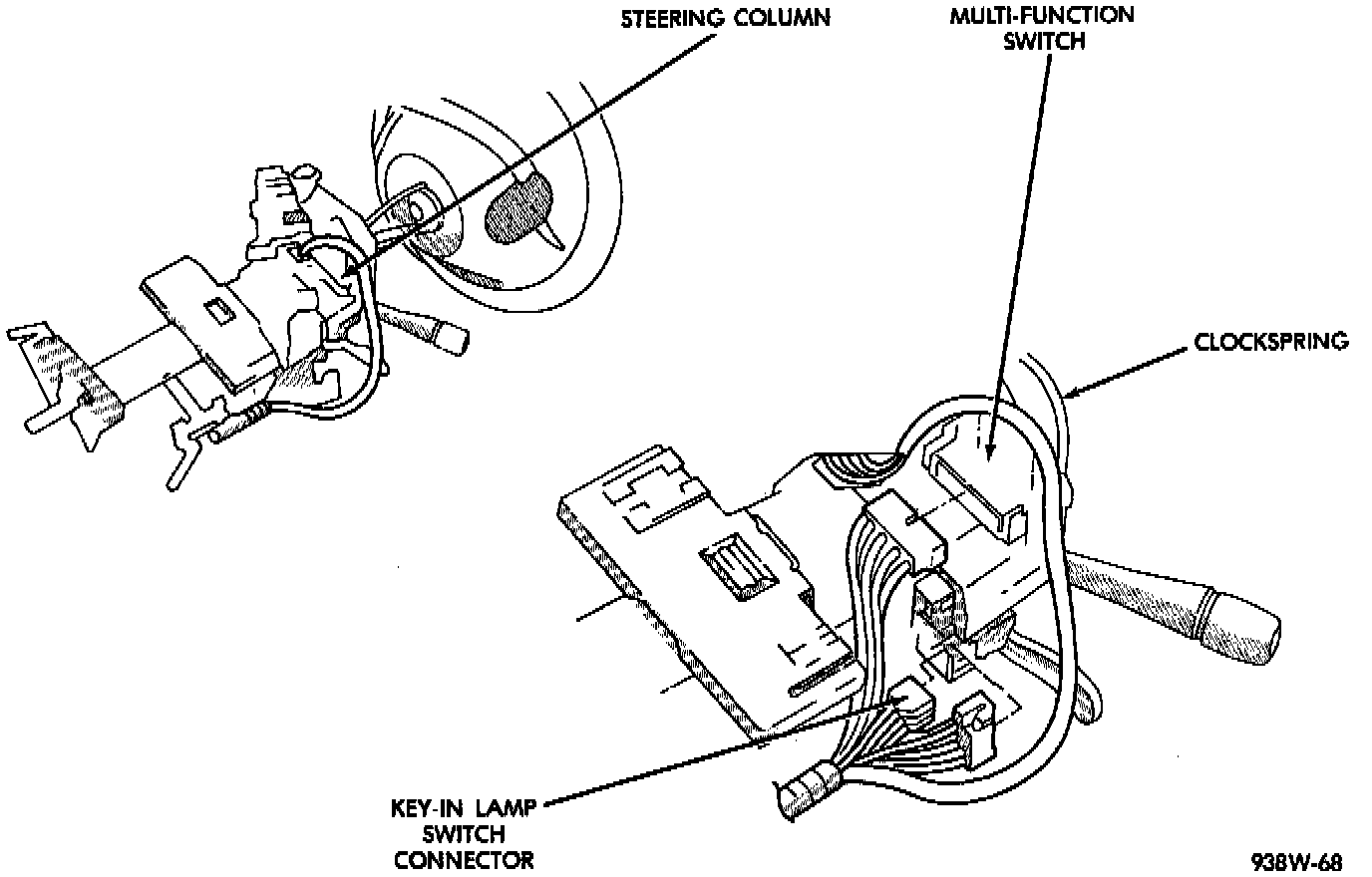 STEERING COLUMN

MULTI-FUNCTION SWITCH

CLOCKSPRING

KEY-IN LAMP SWITCH CONNECTOR

938W-68