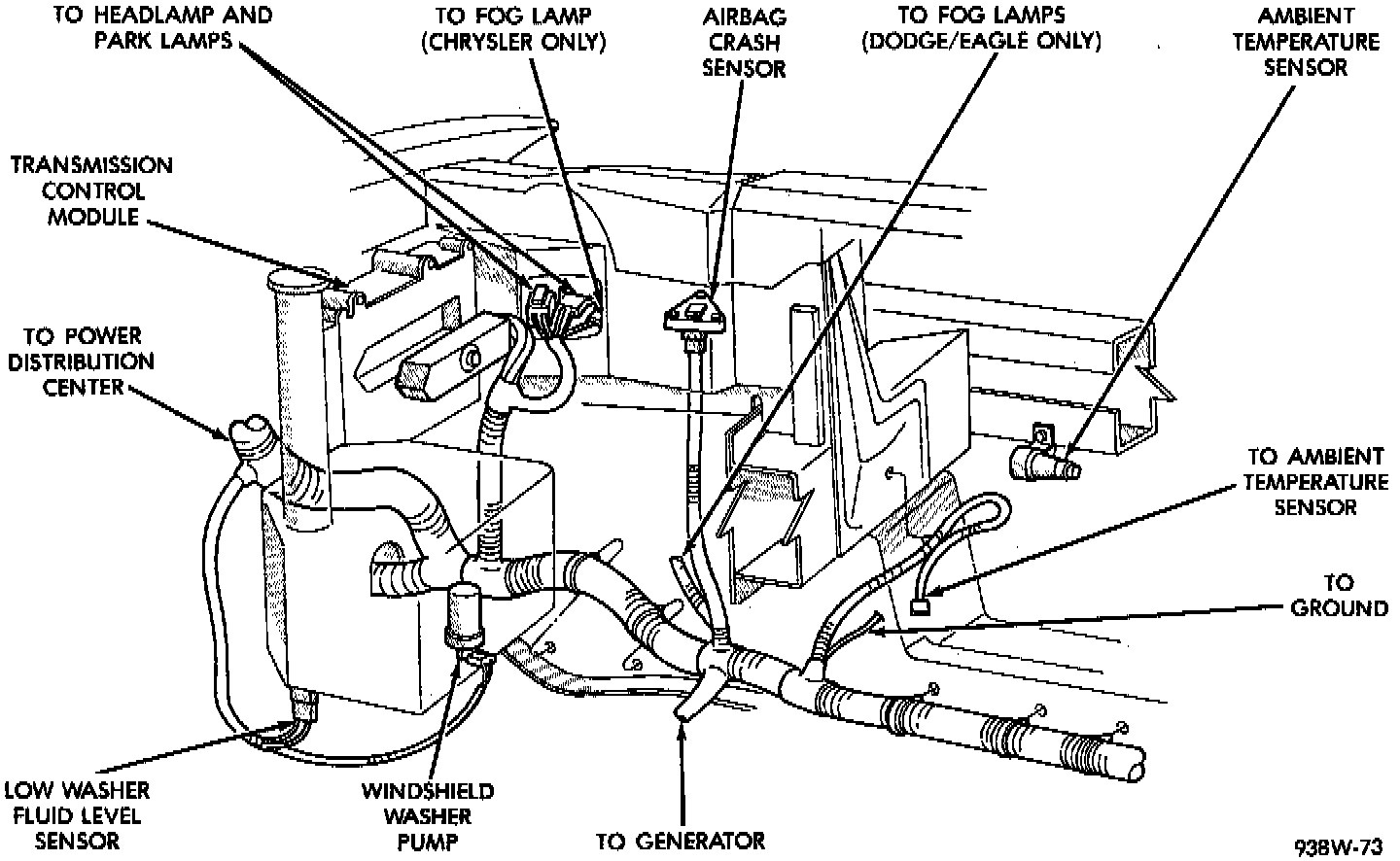 TO HEADLAMP AND PARK LAMPS

TO FOG LAMP (CHRYSLER ONLY)

AIRBAG CRASH SENSOR

TO FOG LAMPS (DODGE/EAGLE ONLY)

AMBIENT TEMPERATURE SENSOR

TRANSMISSION CONTROL MODULE

TO POWER DISTRIBUTION CENTER

TO AMBIENT TEMPERATURE SENSOR

TO GROUND

LOW WASHER FLUID LEVEL SENSOR

WINDSHIELD WASHER PUMP

TO GENERATOR

938W-73