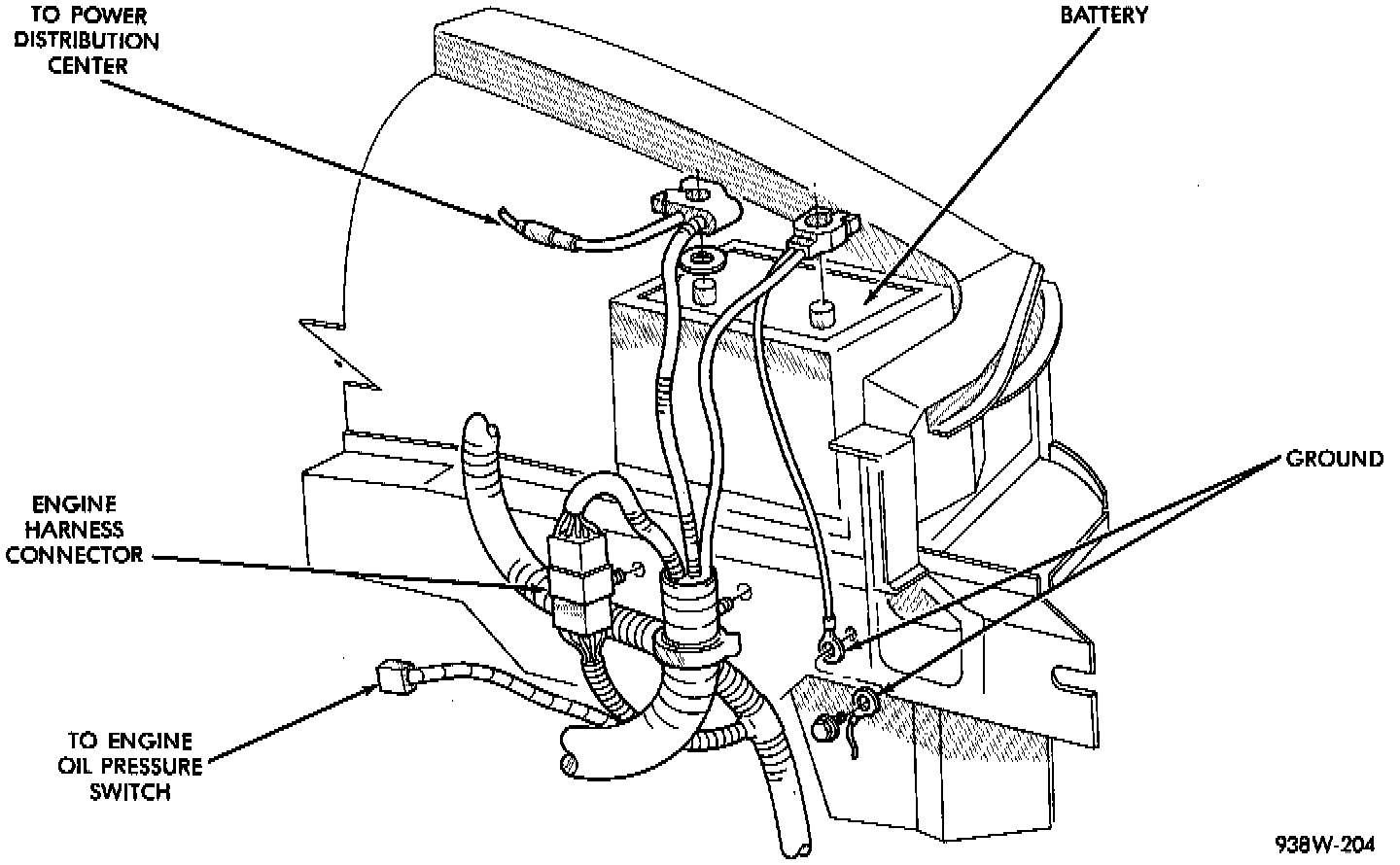 TO POWER DISTRIBUTION CENTER

BATTERY

GROUND

ENGINE HARNESS CONNECTOR

TO ENGINE OIL PRESSURE SWITCH

938W-204