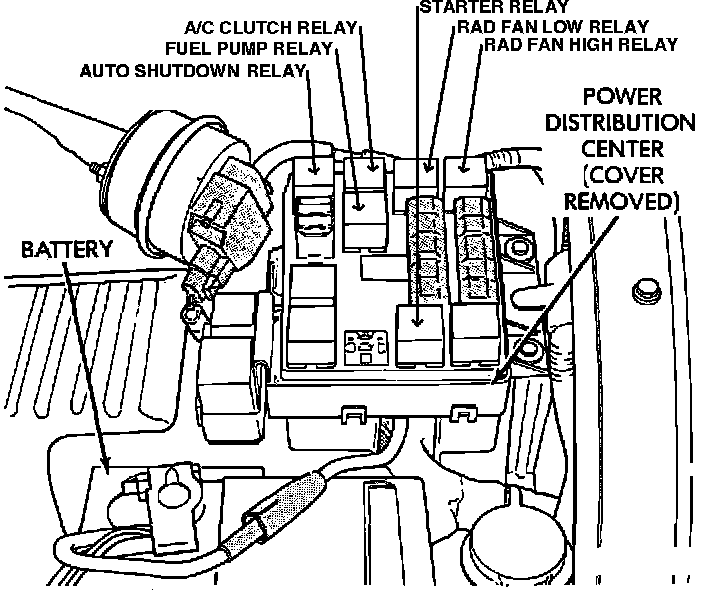 STARTER RELAY
A/C CLUTCH RELAY
RAD FAN LOW RELAY
FUEL PUMP RELAY
RAD FAN HIGH RELAY
AUTO SHUTDOWN RELAY

POWER DISTRIBUTION CENTER (COVER REMOVED)

BATTERY