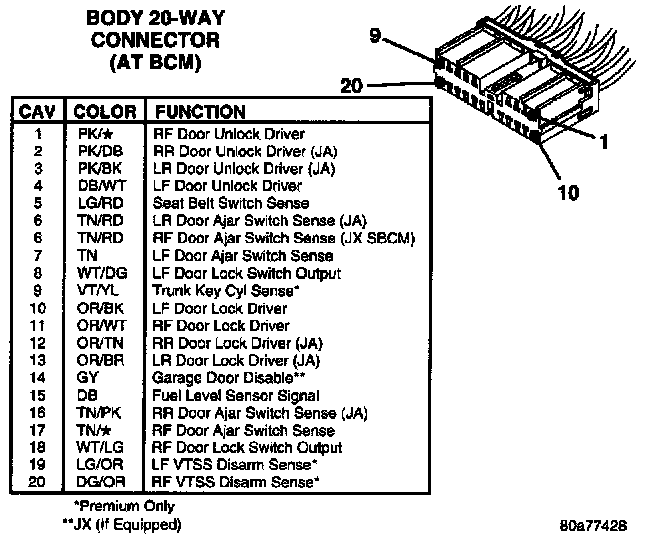 BODY 20-WAY CONNECTOR (AT BCM)

9
20
1
10

| CAV | COLOR | FUNCTION |
|---|---|---|
| 1 | PK/★ | RF Door Unlock Driver |
| 2 | PK/DB | RR Door Unlock Driver (JA) |
| 3 | PK/BK | LR Door Unlock Driver (JA) |
| 4 | DB/WT | LF Door Unlock Driver |
| 5 | LG/RD | Seat Belt Switch Sense |
| 6 | TN/RD | LR Door Ajar Switch Sense (JA) |
| 6 | TN/RD | RF Door Ajar Switch Sense (JX SBCM) |
| 7 | TN | LF Door Ajar Switch Sense |
| 8 | WT/DG | LF Door Lock Switch Output |
| 9 | VT/YL | Trunk Key Cyl Sense* |
| 10 | OR/BK | LF Door Lock Driver |
| 11 | OR/WT | RF Door Lock Driver |
| 12 | OR/TN | RR Door Lock Driver (JA) |
| 13 | OR/BR | LR Door Lock Driver (JA) |
| 14 | GY | Garage Door Disable** |
| 15 | DB | Fuel Level Sensor Signal |
| 16 | TN/PK | RR Door Ajar Switch Sense (JA) |
| 17 | TN/★ | RF Door Ajar Switch Sense |
| 18 | WT/LG | RF Door Lock Switch Output |
| 19 | LG/OR | LF VTSS Disarm Sense* |
| 20 | DG/OR | RF VTSS Disarm Sense* |

*Premium Only
**JX (If Equipped)

80a77428