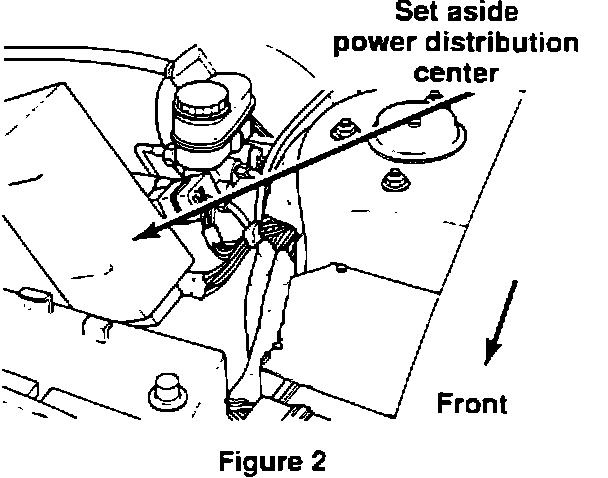 Set aside power distribution center

Front

Figure 2