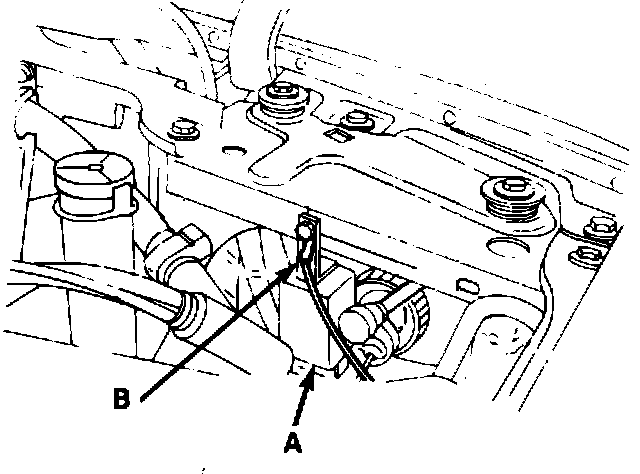 B

A