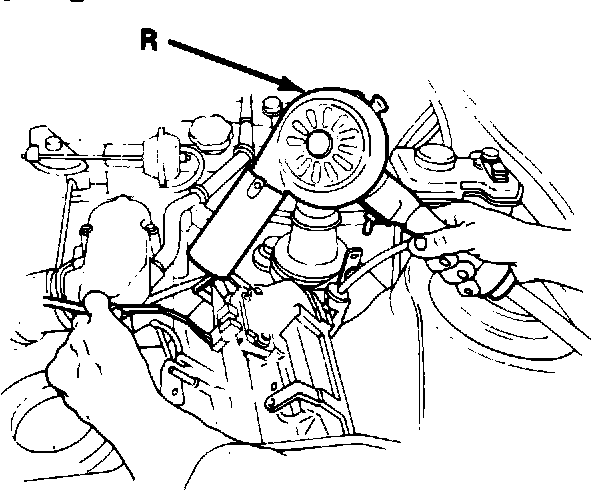 R