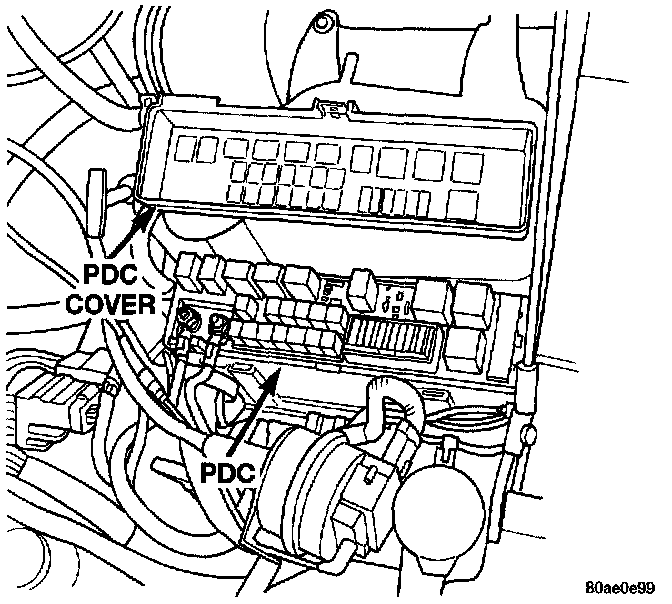 PDC COVER

PDC

80ae0e99