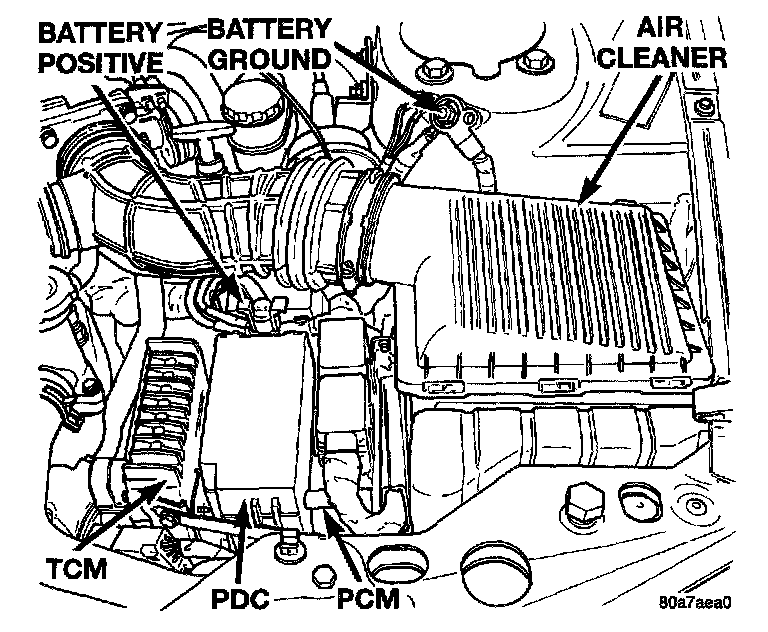 BATTERY POSITIVE

BATTERY GROUND

AIR CLEANER

TCM

PDC

PCM

80a7aea0