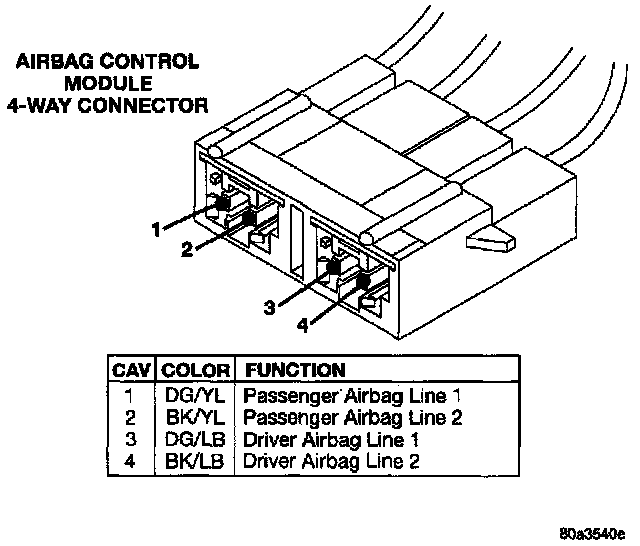 AIRBAG CONTROL MODULE 4-WAY CONNECTOR

1
2
3
4

| CAV | COLOR | FUNCTION |
|---|---|---|
| 1 | DG/YL | Passenger Airbag Line 1 |
| 2 | BK/YL | Passenger Airbag Line 2 |
| 3 | DG/LB | Driver Airbag Line 1 |
| 4 | BK/LB | Driver Airbag Line 2 |

80a3540e