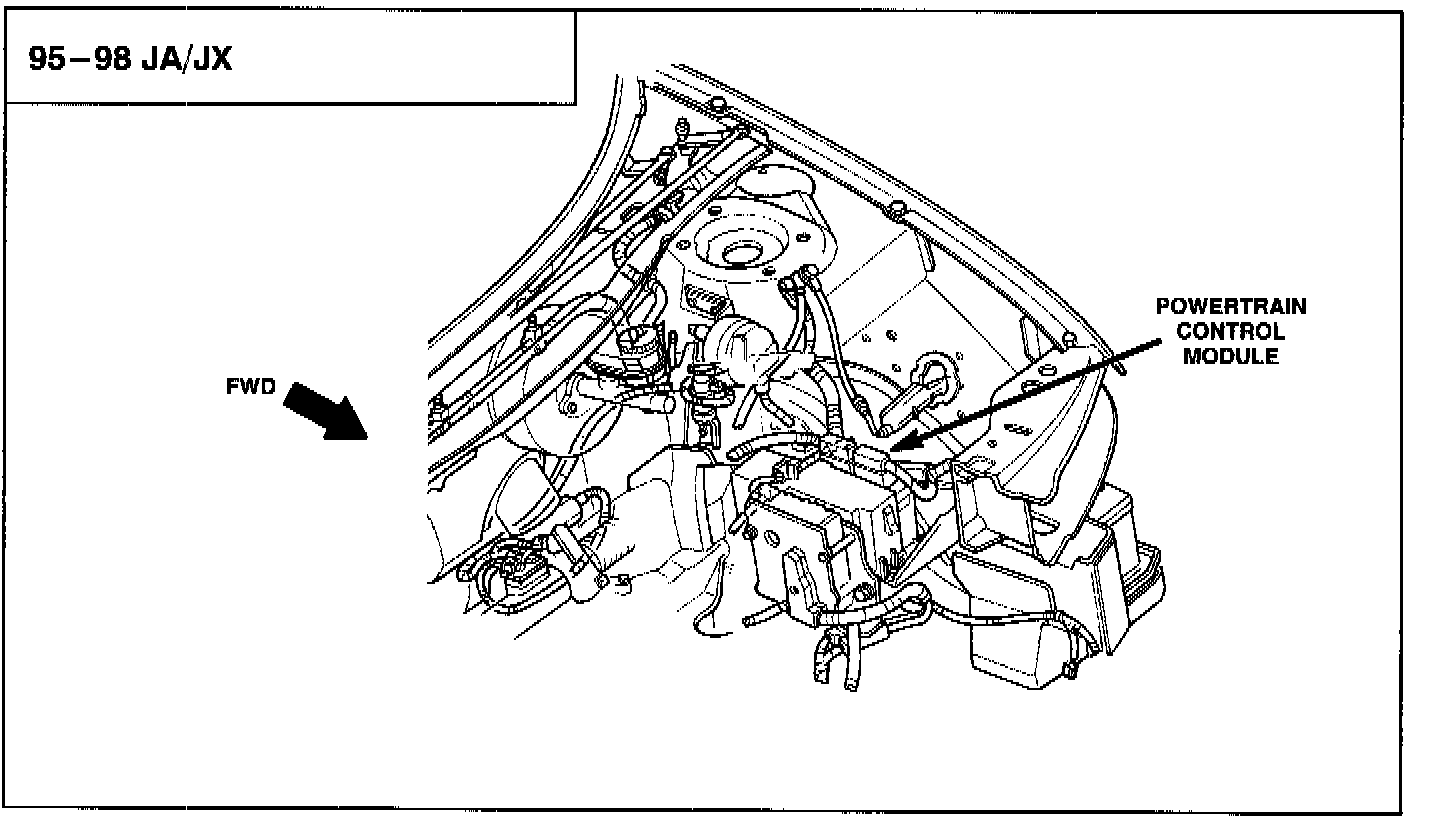 95–98 JA/JX

FWD

POWERTRAIN CONTROL MODULE