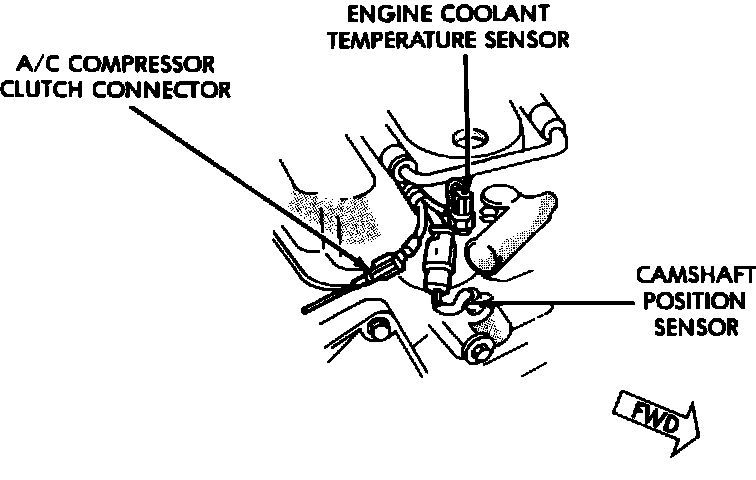 ENGINE COOLANT TEMPERATURE SENSOR

A/C COMPRESSOR CLUTCH CONNECTOR

CAMSHAFT POSITION SENSOR

FWD