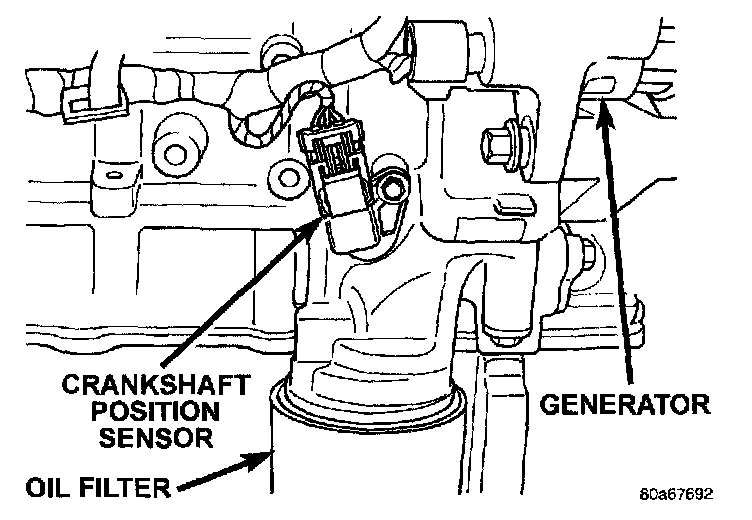 CRANKSHAFT POSITION SENSOR

GENERATOR

OIL FILTER

80a67692