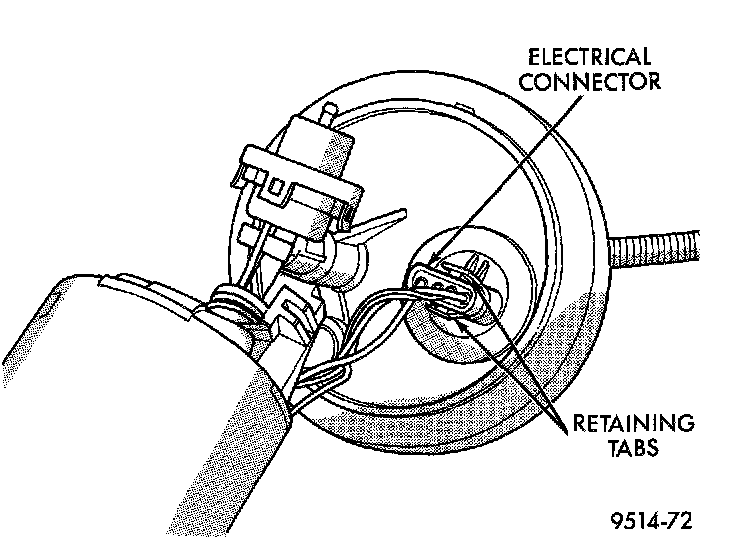 ELECTRICAL CONNECTOR

RETAINING TABS

9514-72