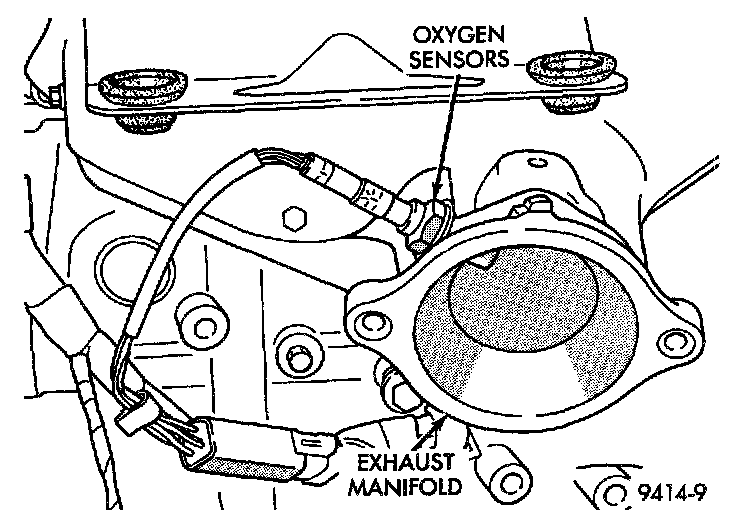 OXYGEN
SENSORS

EXHAUST
MANIFOLD

9414-9