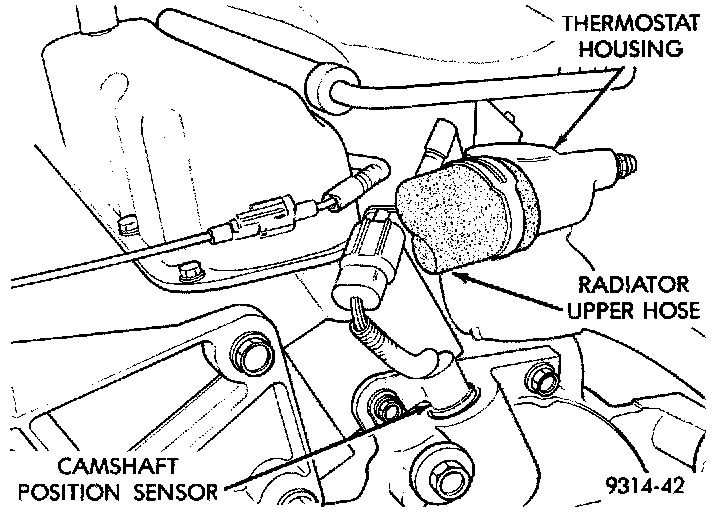 THERMOSTAT HOUSING

RADIATOR UPPER HOSE

CAMSHAFT POSITION SENSOR

9314-42