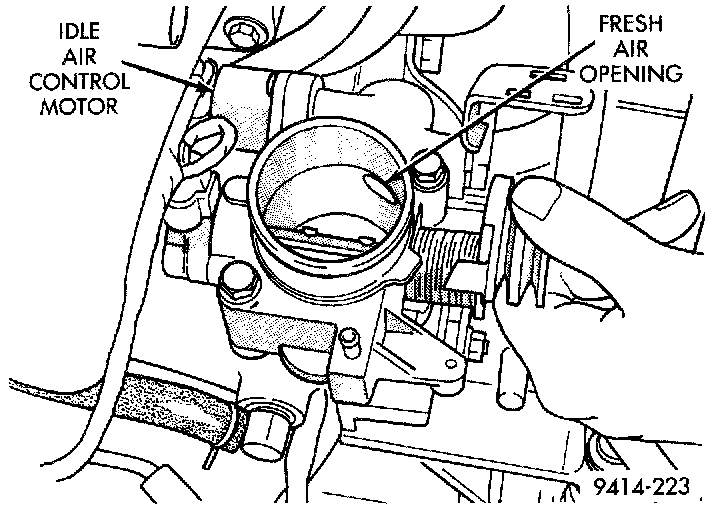 IDLE AIR CONTROL MOTOR

FRESH AIR OPENING

9414-223