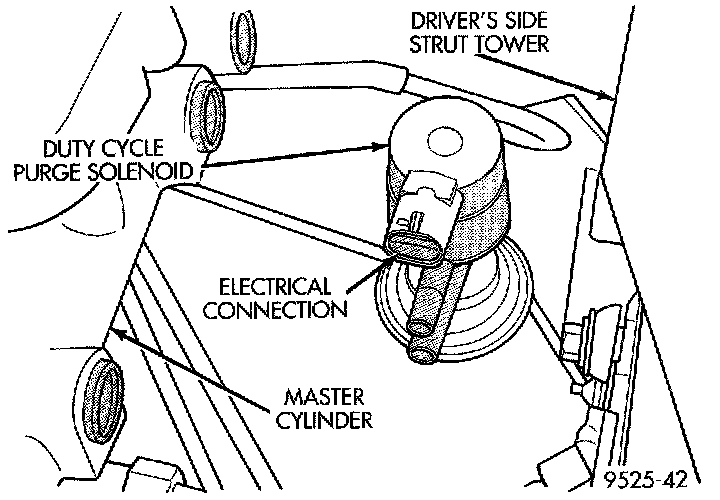 DRIVER'S SIDE STRUT TOWER

DUTY CYCLE PURGE SOLENOID

ELECTRICAL CONNECTION

MASTER CYLINDER

9525-42