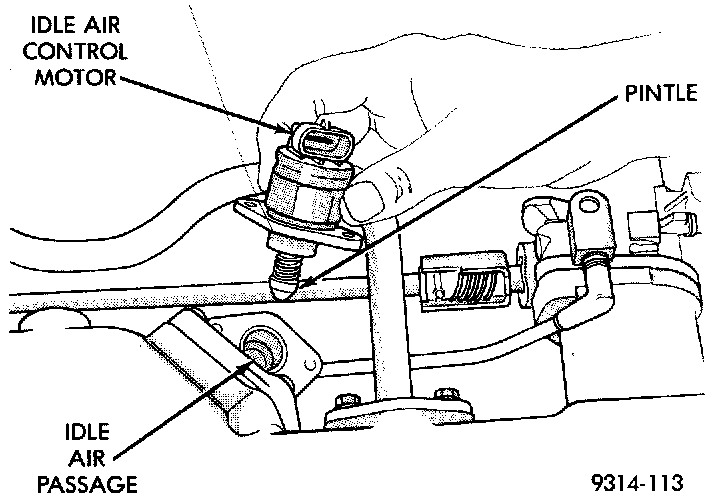 IDLE AIR CONTROL MOTOR

PINTLE

IDLE AIR PASSAGE

9314-113