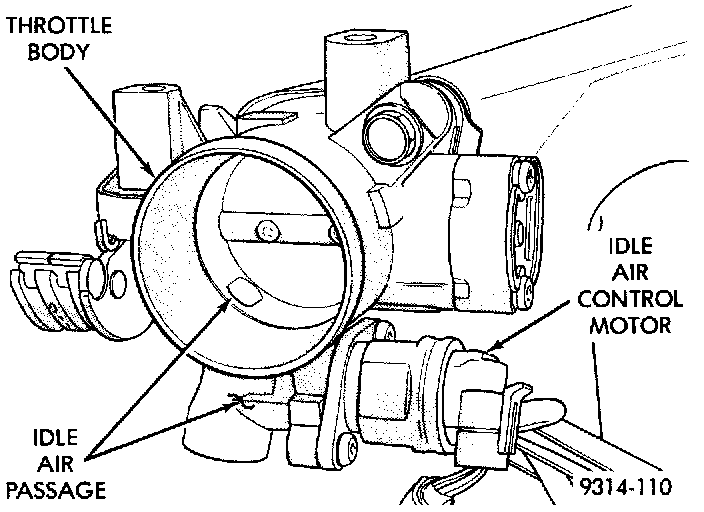 THROTTLE BODY

IDLE AIR CONTROL MOTOR

IDLE AIR PASSAGE

9314-110