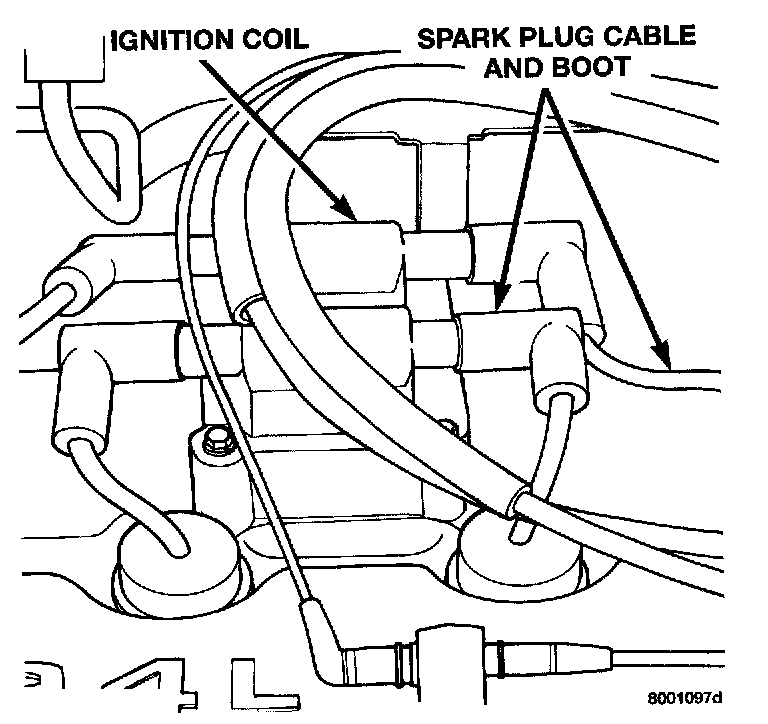 IGNITION COIL

SPARK PLUG CABLE AND BOOT

8001097d