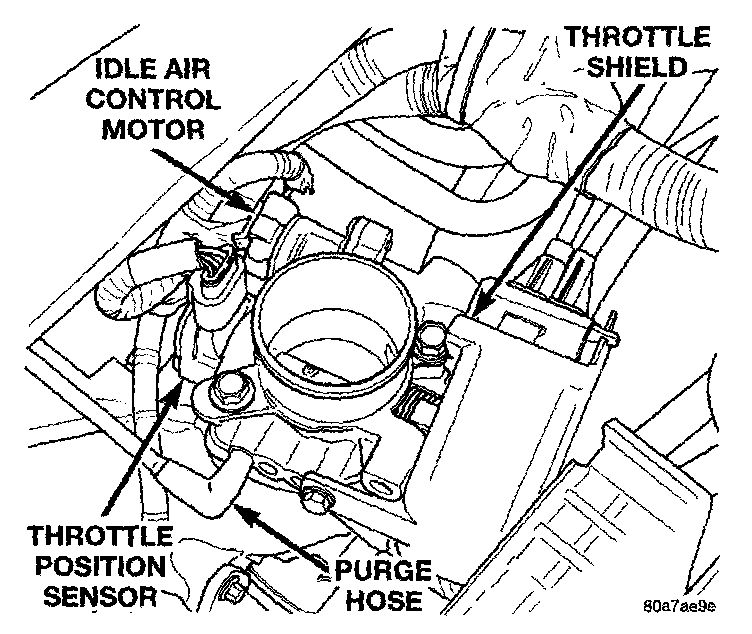 IDLE AIR CONTROL MOTOR

THROTTLE SHIELD

THROTTLE POSITION SENSOR

PURGE HOSE

80a7ae9e