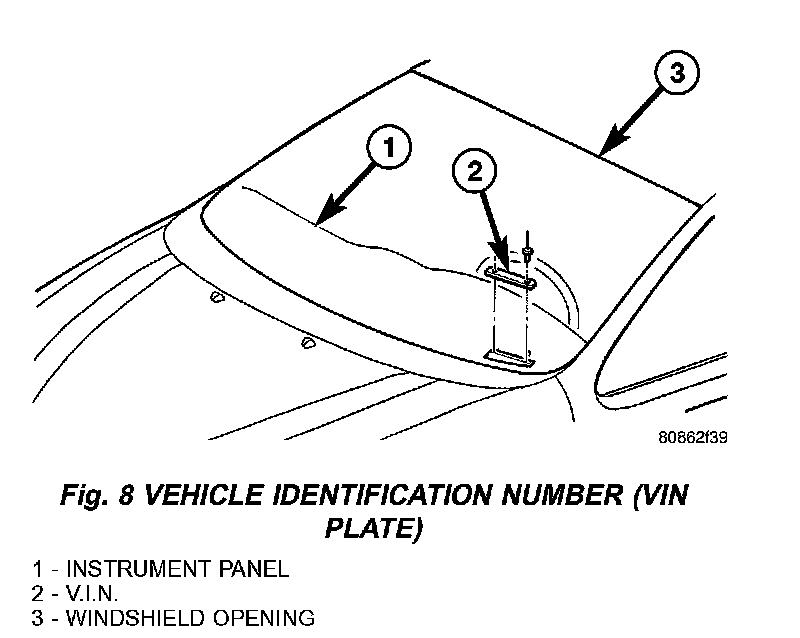 3

1

2

80862f39

Fig. 8 VEHICLE IDENTIFICATION NUMBER (VIN PLATE)

1 - INSTRUMENT PANEL
2 - V.I.N.
3 - WINDSHIELD OPENING