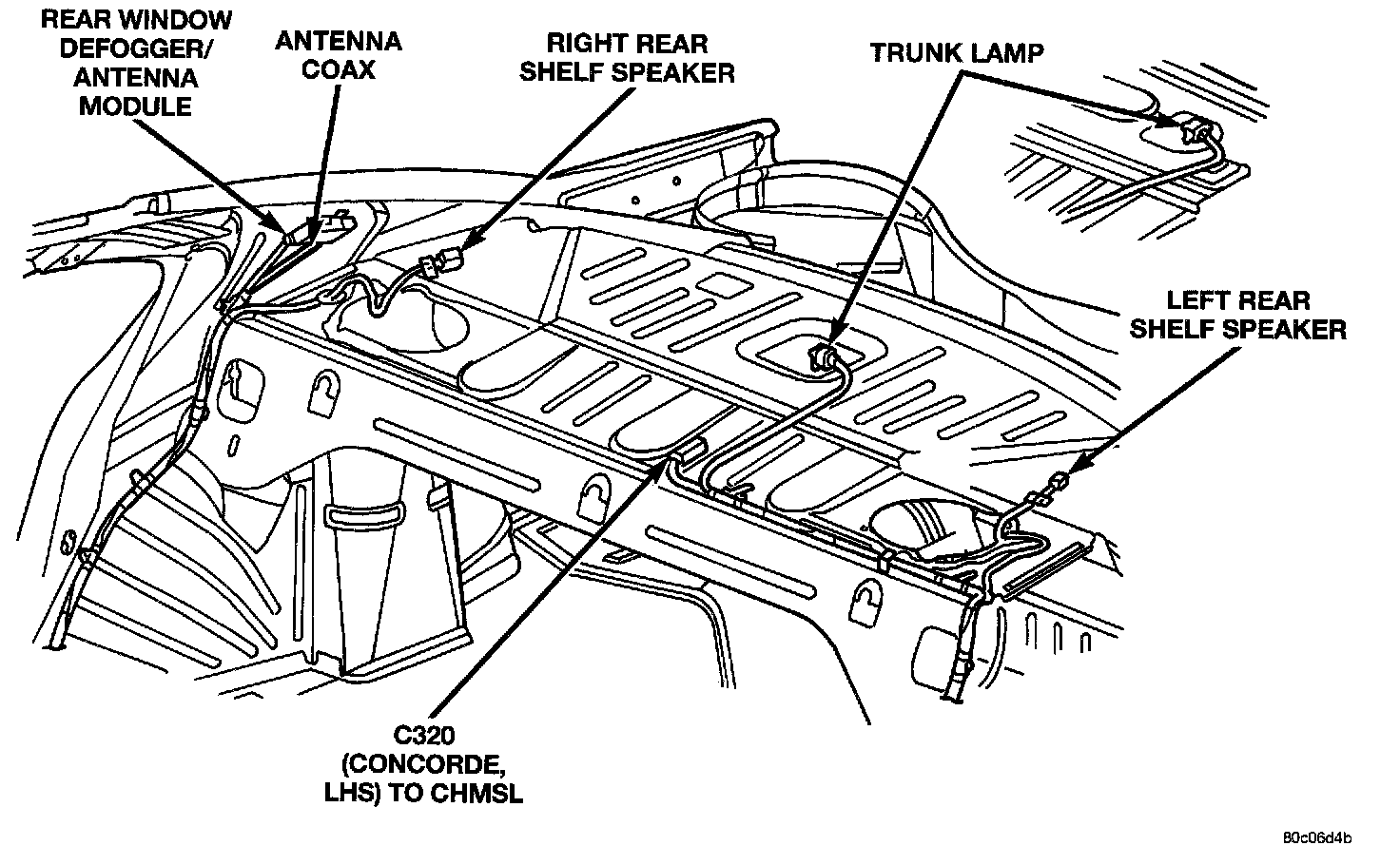 REAR WINDOW DEFOGGER/ ANTENNA MODULE

ANTENNA COAX

RIGHT REAR SHELF SPEAKER

TRUNK LAMP

LEFT REAR SHELF SPEAKER

C320 (CONCORDE, LHS) TO CHMSL

80c06d4b