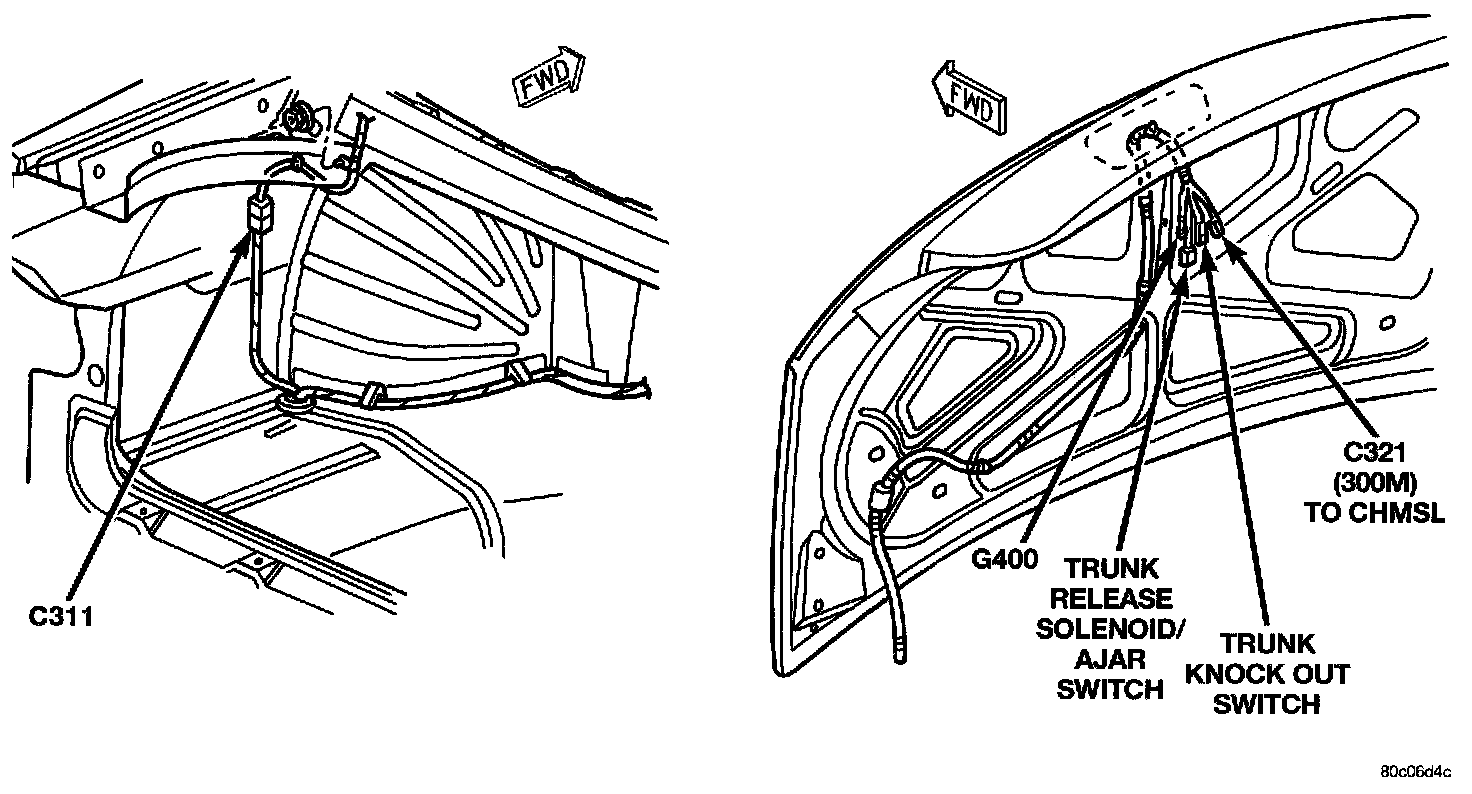 FWD

C311

FWD

C321 (300M) TO CHMSL

G400

TRUNK RELEASE SOLENOID/ AJAR SWITCH

TRUNK KNOCK OUT SWITCH

80c06d4c