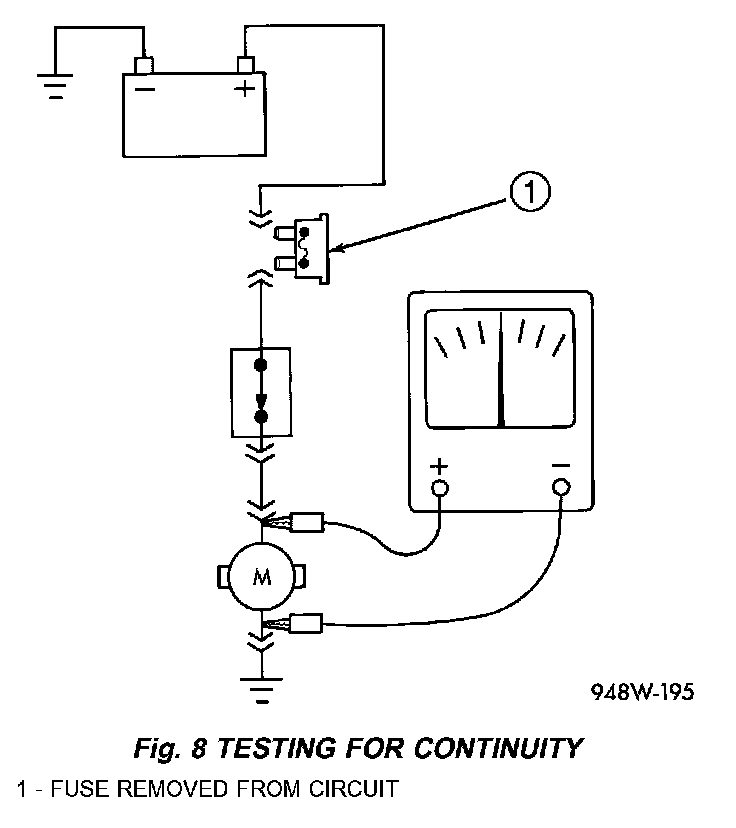 −
+
1
+
−
M
948W-195

Fig. 8 TESTING FOR CONTINUITY

1 - FUSE REMOVED FROM CIRCUIT