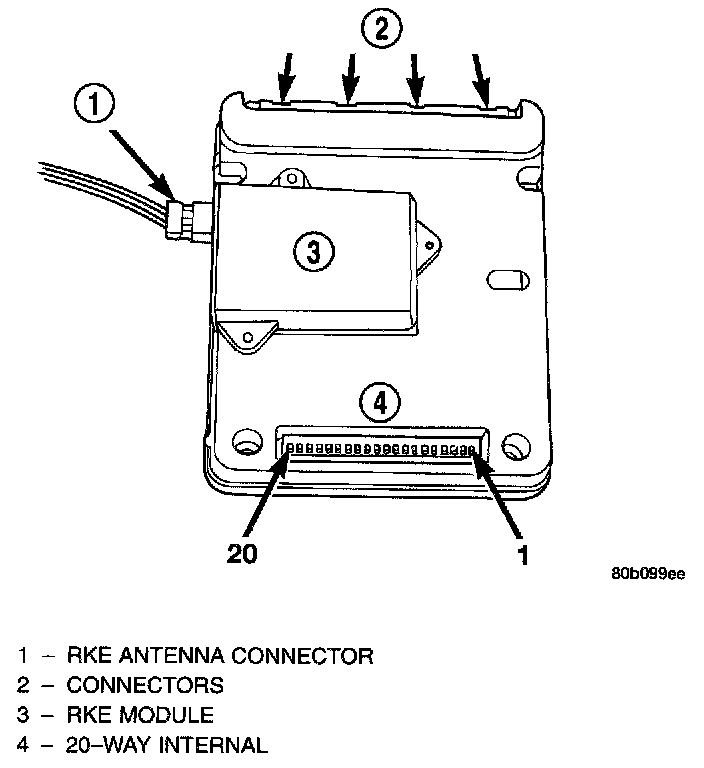 2
1
3
4
20
1
80b099ee

1 – RKE ANTENNA CONNECTOR
2 – CONNECTORS
3 – RKE MODULE
4 – 20–WAY INTERNAL