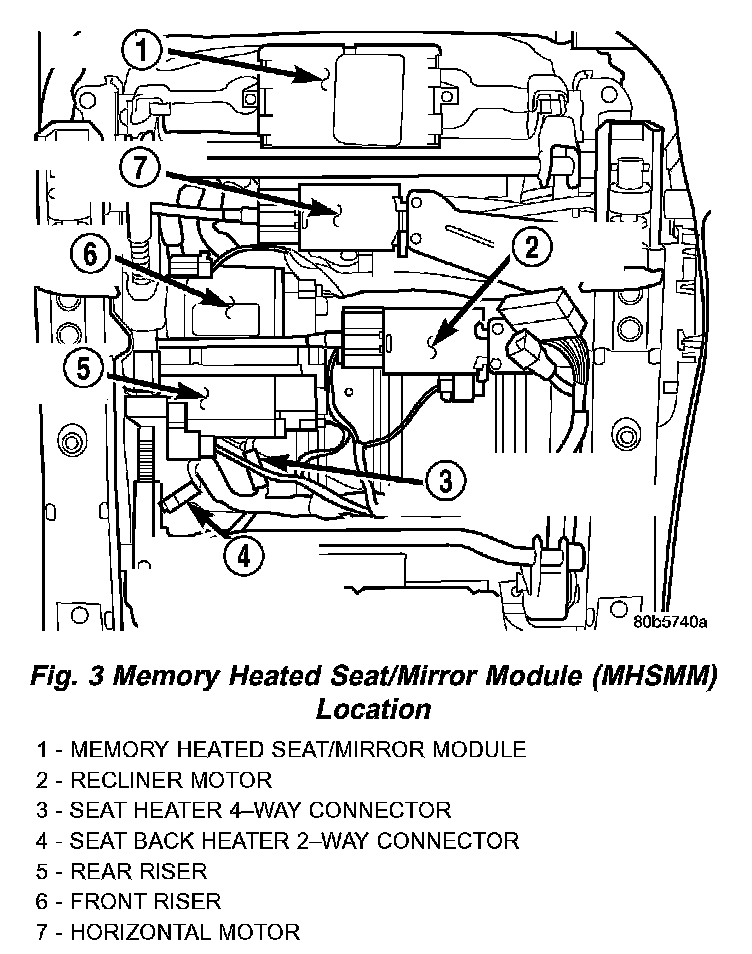 1
7
2
6
5
3
4
80b5740a

Fig. 3 Memory Heated Seat/Mirror Module (MHSMM) Location

1 - MEMORY HEATED SEAT/MIRROR MODULE
2 - RECLINER MOTOR
3 - SEAT HEATER 4–WAY CONNECTOR
4 - SEAT BACK HEATER 2–WAY CONNECTOR
5 - REAR RISER
6 - FRONT RISER
7 - HORIZONTAL MOTOR