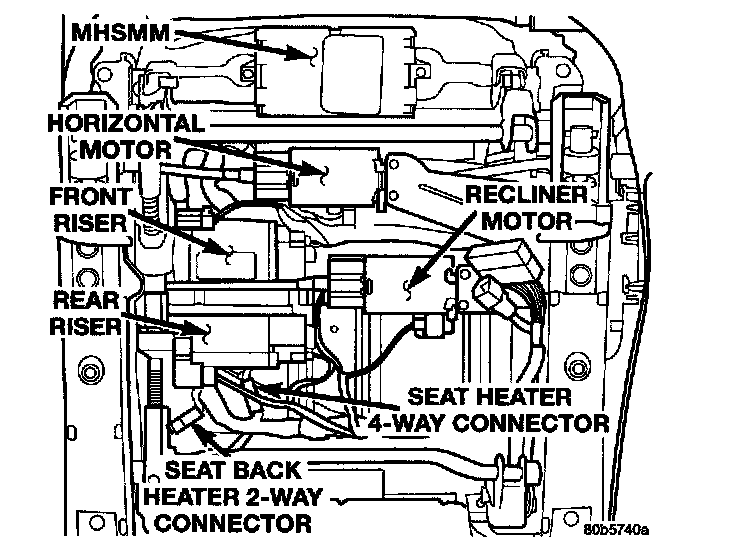 MHSMM

HORIZONTAL MOTOR

FRONT RISER

RECLINER MOTOR

REAR RISER

SEAT HEATER 4-WAY CONNECTOR

SEAT BACK HEATER 2-WAY CONNECTOR

80b5740a