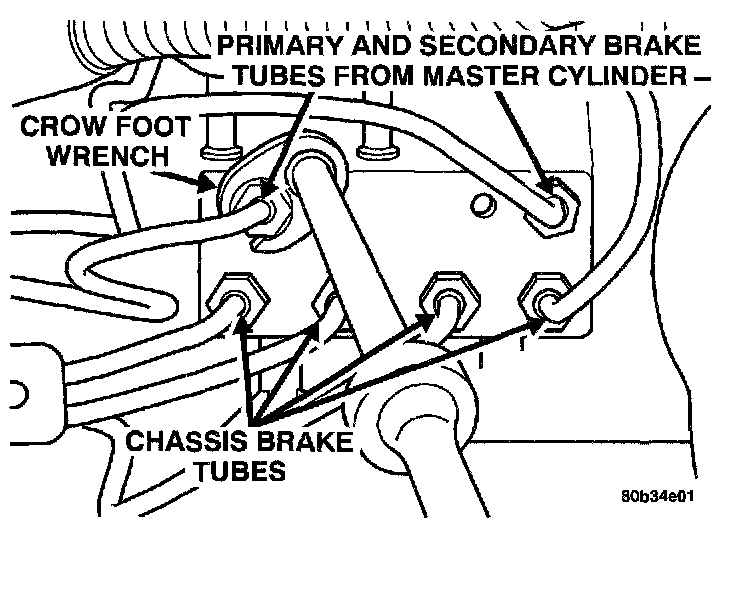 PRIMARY AND SECONDARY BRAKE TUBES FROM MASTER CYLINDER

CROW FOOT WRENCH

CHASSIS BRAKE TUBES

80b34e01