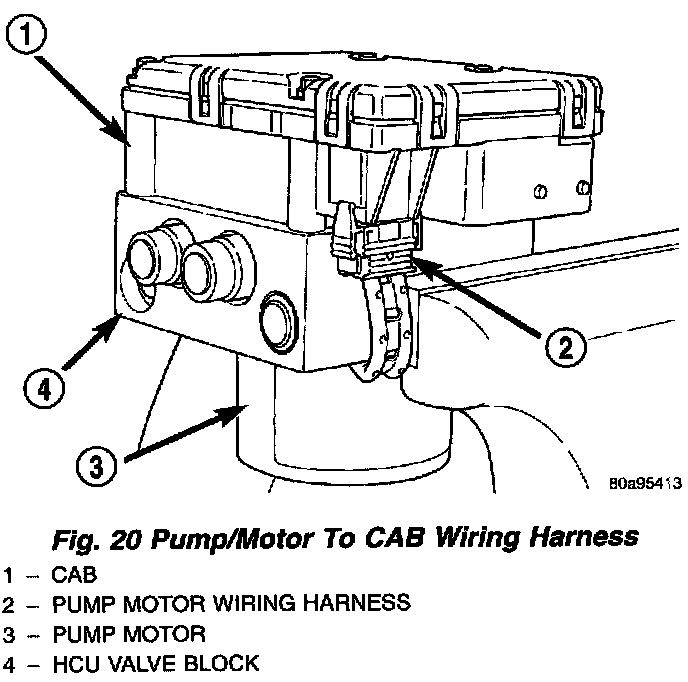 1

2

4

3

80a95413

Fig. 20 Pump/Motor To CAB Wiring Harness

1 – CAB
2 – PUMP MOTOR WIRING HARNESS
3 – PUMP MOTOR
4 – HCU VALVE BLOCK