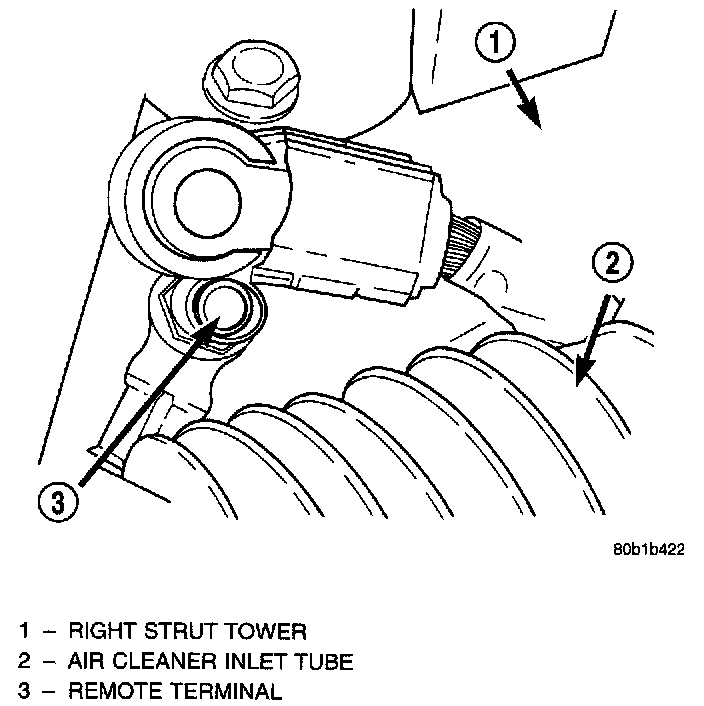 1

2

3

80b1b422

1 – RIGHT STRUT TOWER
2 – AIR CLEANER INLET TUBE
3 – REMOTE TERMINAL