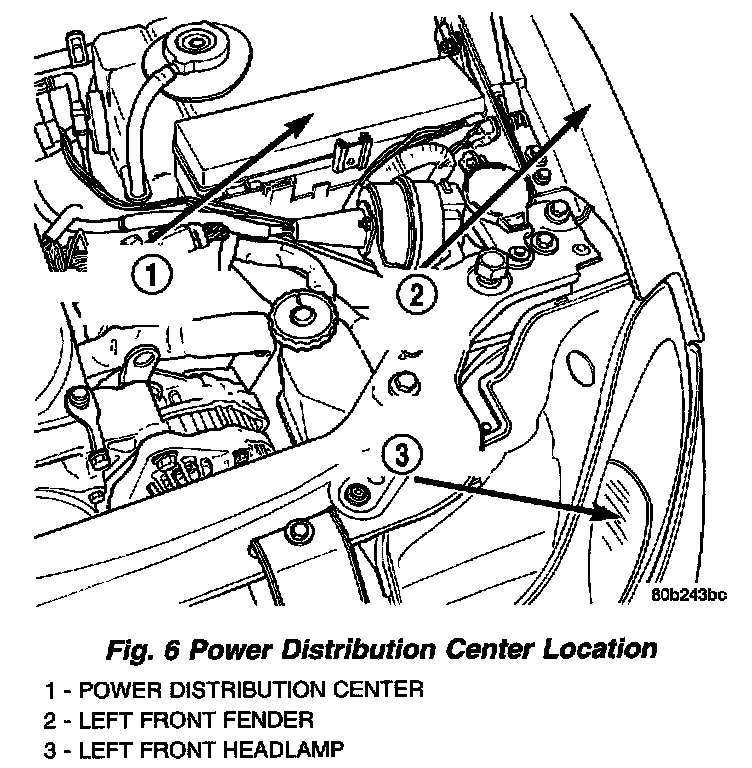 1

2

3

80b243bc

Fig. 6 Power Distribution Center Location

1 - POWER DISTRIBUTION CENTER
2 - LEFT FRONT FENDER
3 - LEFT FRONT HEADLAMP