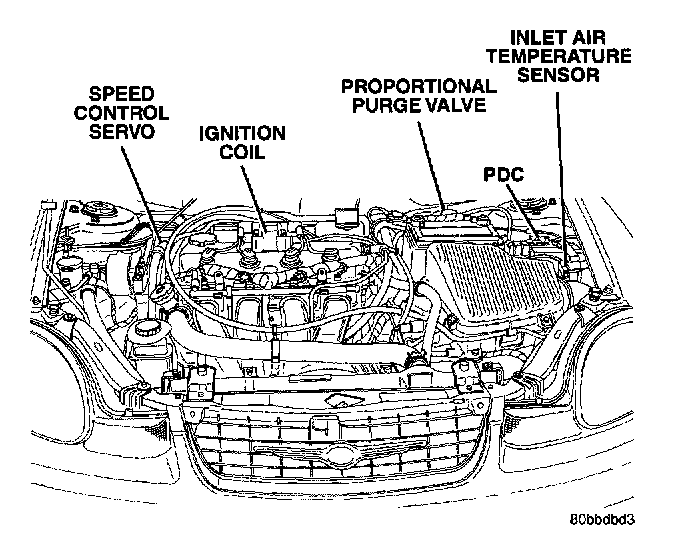 SPEED CONTROL SERVO

IGNITION COIL

PROPORTIONAL PURGE VALVE

INLET AIR TEMPERATURE SENSOR

PDC

80bbdbd3