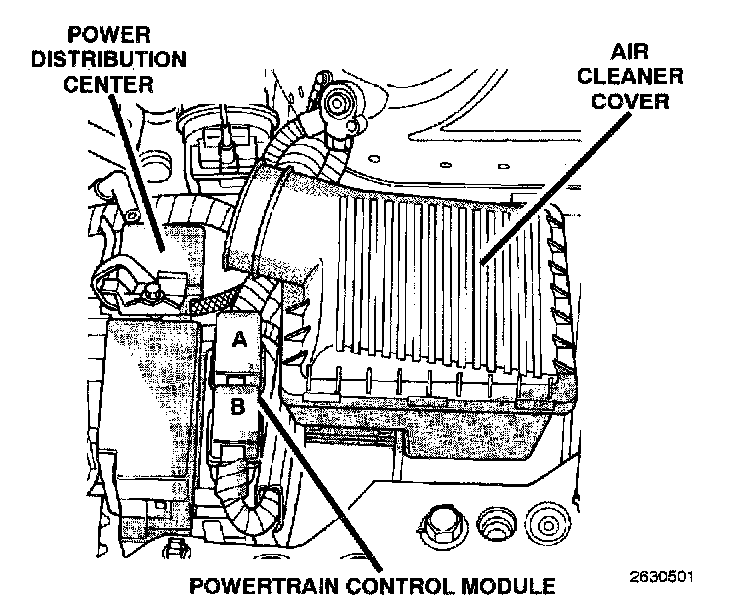 POWER
DISTRIBUTION
CENTER

AIR
CLEANER
COVER

A

B

POWERTRAIN CONTROL MODULE

2630501