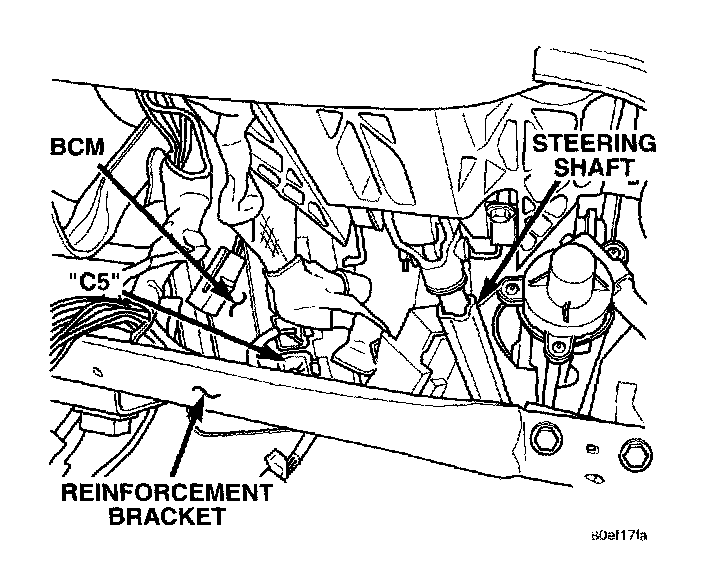 BCM

STEERING SHAFT

"C5"

REINFORCEMENT BRACKET

80ef17fa