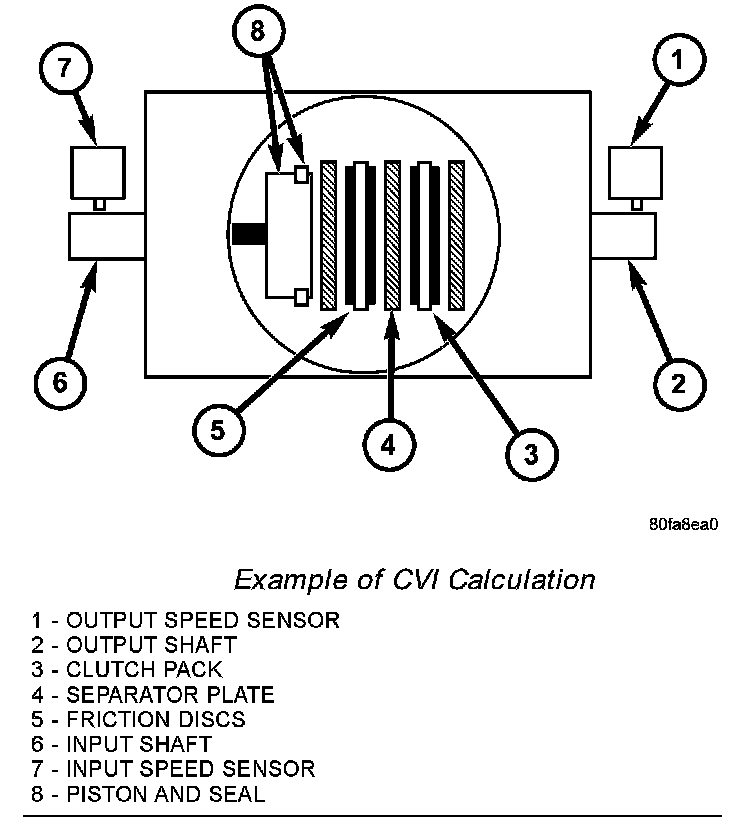 8

7

1

6

2

5

4

3

80fa8ea0

Example of CVI Calculation

1 - OUTPUT SPEED SENSOR
2 - OUTPUT SHAFT
3 - CLUTCH PACK
4 - SEPARATOR PLATE
5 - FRICTION DISCS
6 - INPUT SHAFT
7 - INPUT SPEED SENSOR
8 - PISTON AND SEAL