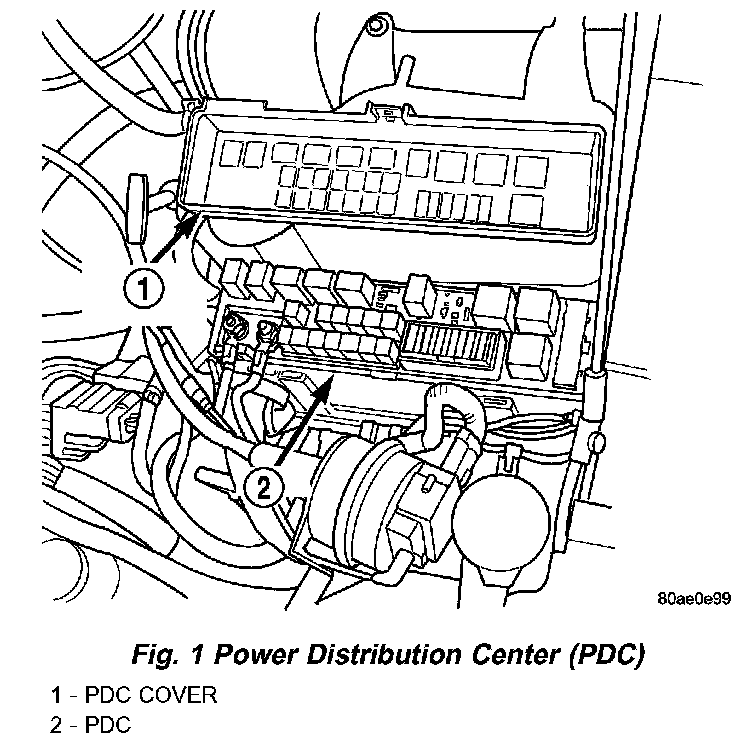 1

2

80ae0e99

Fig. 1 Power Distribution Center (PDC)

1 - PDC COVER
2 - PDC