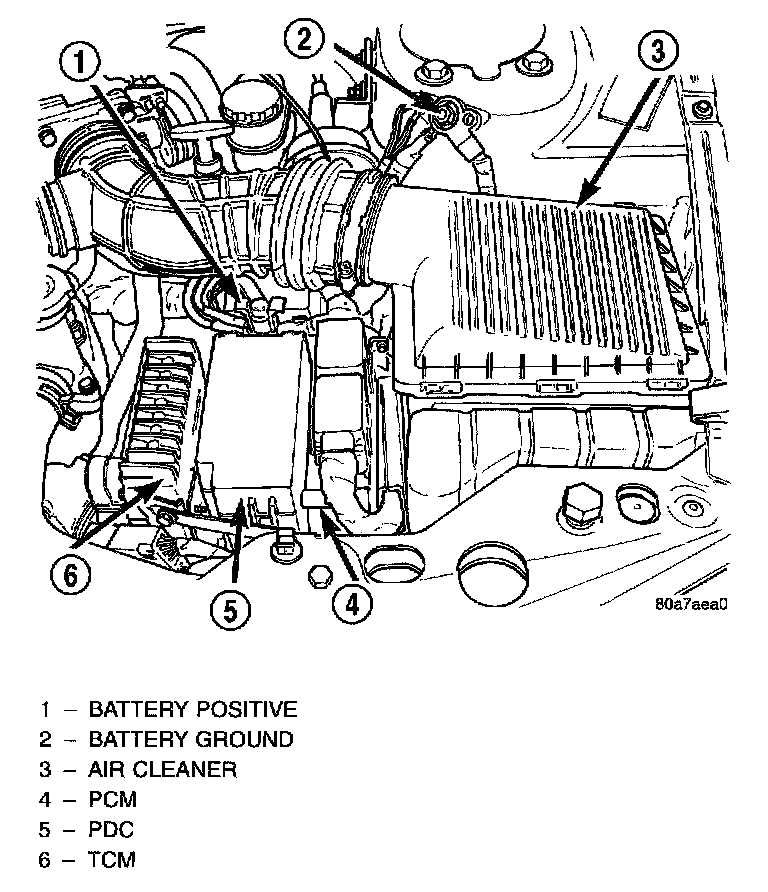 1
2
3
6
5
4
80a7aea0

1 – BATTERY POSITIVE
2 – BATTERY GROUND
3 – AIR CLEANER
4 – PCM
5 – PDC
6 – TCM