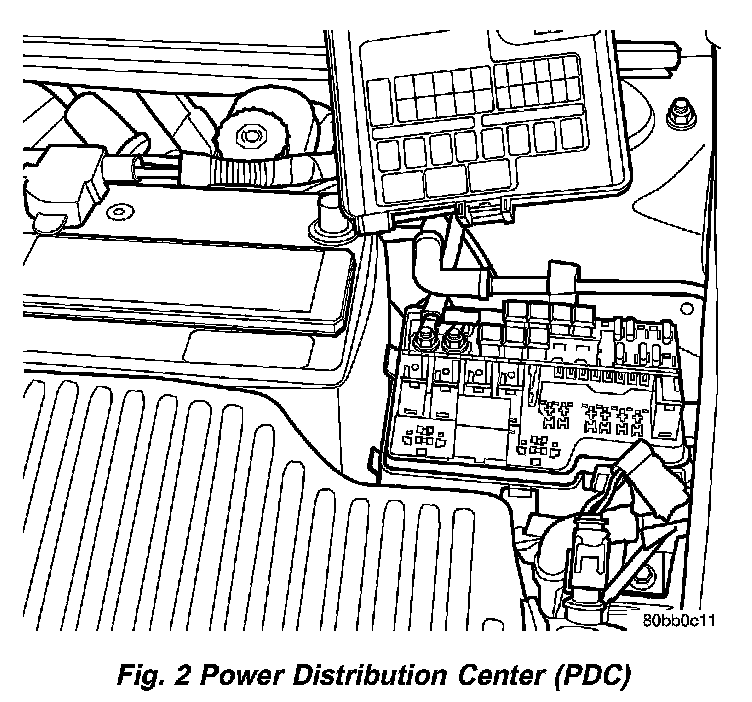 80bb0c11

Fig. 2 Power Distribution Center (PDC)