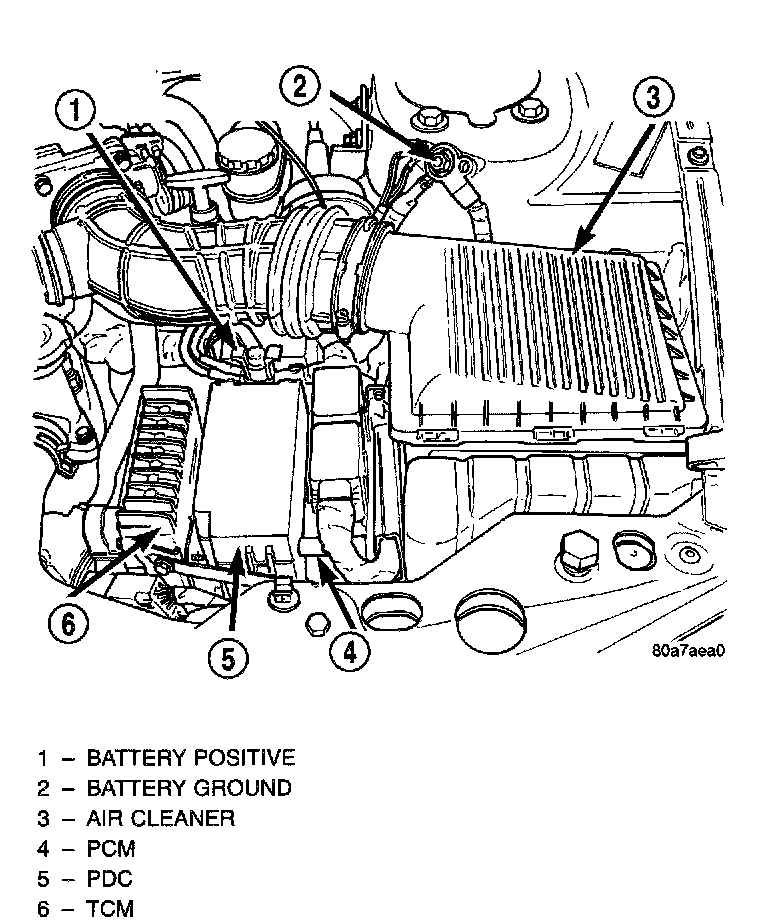 1
2
3
6
5
4
80a7aea0

1 – BATTERY POSITIVE
2 – BATTERY GROUND
3 – AIR CLEANER
4 – PCM
5 – PDC
6 – TCM