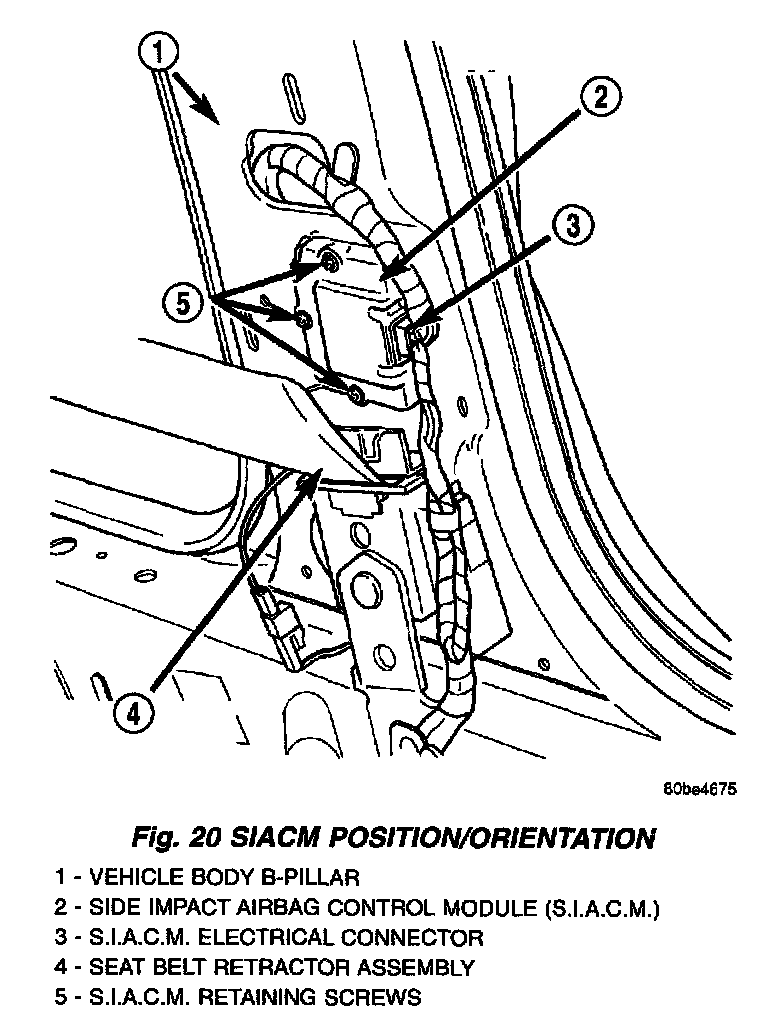 1

2

3

5

4

80be4675

Fig. 20 SIACM POSITION/ORIENTATION

1 - VEHICLE BODY B-PILLAR
2 - SIDE IMPACT AIRBAG CONTROL MODULE (S.I.A.C.M.)
3 - S.I.A.C.M. ELECTRICAL CONNECTOR
4 - SEAT BELT RETRACTOR ASSEMBLY
5 - S.I.A.C.M. RETAINING SCREWS