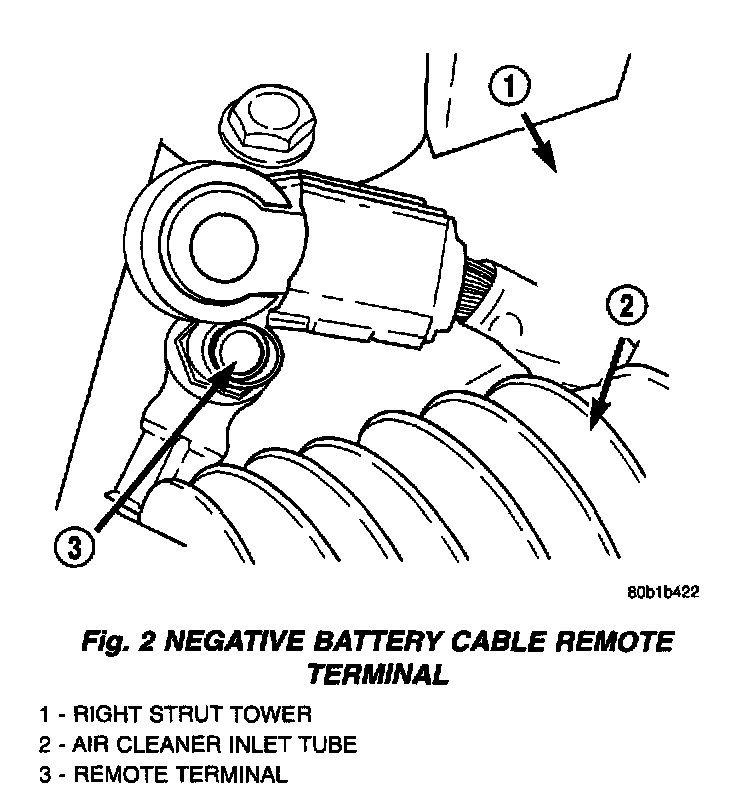 1

2

3

80b1b422

Fig. 2 NEGATIVE BATTERY CABLE REMOTE TERMINAL

1 - RIGHT STRUT TOWER
2 - AIR CLEANER INLET TUBE
3 - REMOTE TERMINAL