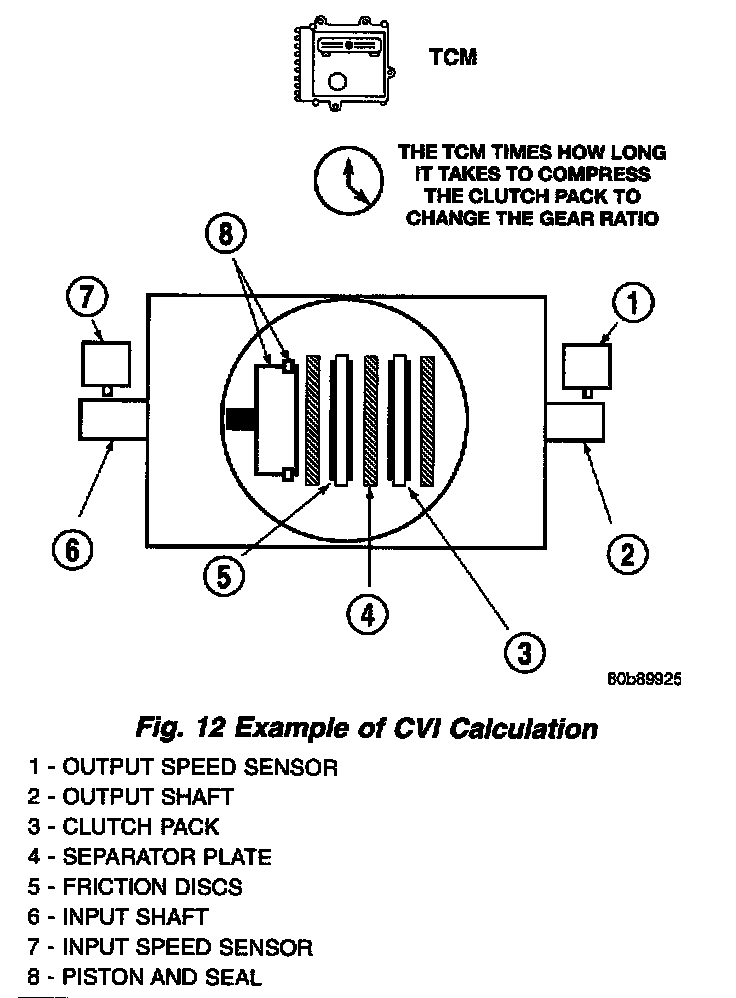 TCM

THE TCM TIMES HOW LONG IT TAKES TO COMPRESS THE CLUTCH PACK TO CHANGE THE GEAR RATIO

8

7

1

6

2

5

4

3

80b89925

Fig. 12 Example of CVI Calculation

1 - OUTPUT SPEED SENSOR
2 - OUTPUT SHAFT
3 - CLUTCH PACK
4 - SEPARATOR PLATE
5 - FRICTION DISCS
6 - INPUT SHAFT
7 - INPUT SPEED SENSOR
8 - PISTON AND SEAL