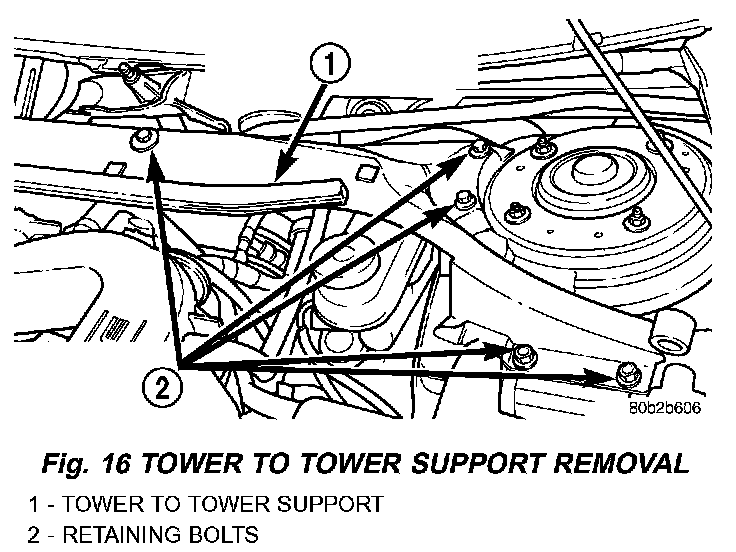 1

2

80b2b606

Fig. 16 TOWER TO TOWER SUPPORT REMOVAL

1 - TOWER TO TOWER SUPPORT
2 - RETAINING BOLTS