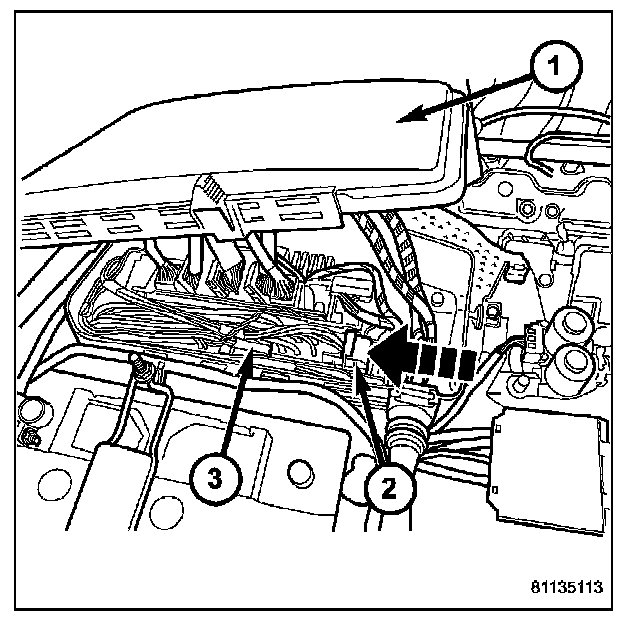 1
3
2
81135113