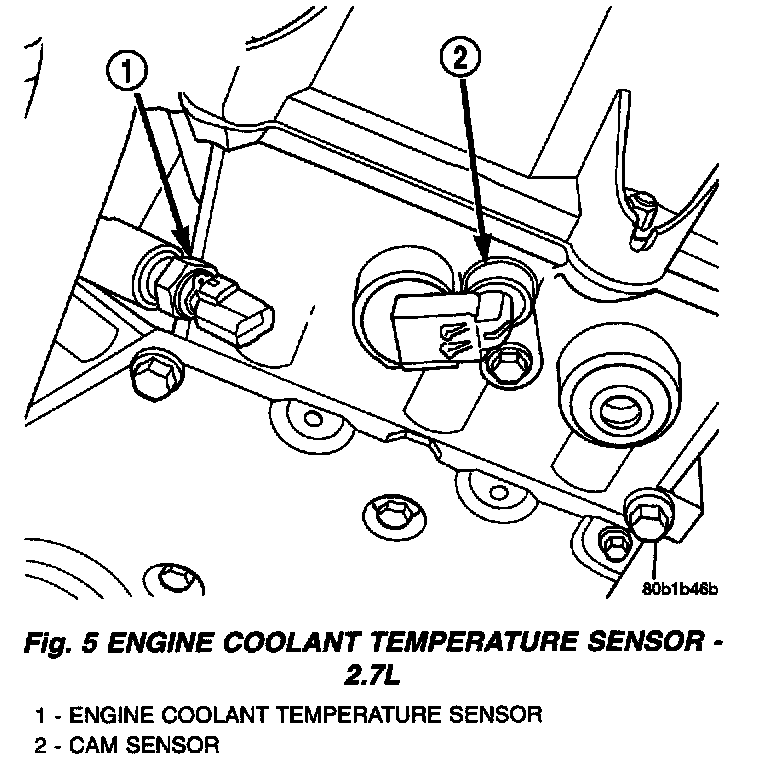 1

2

80b1b46b

Fig. 5 ENGINE COOLANT TEMPERATURE SENSOR - 2.7L

1 - ENGINE COOLANT TEMPERATURE SENSOR
2 - CAM SENSOR